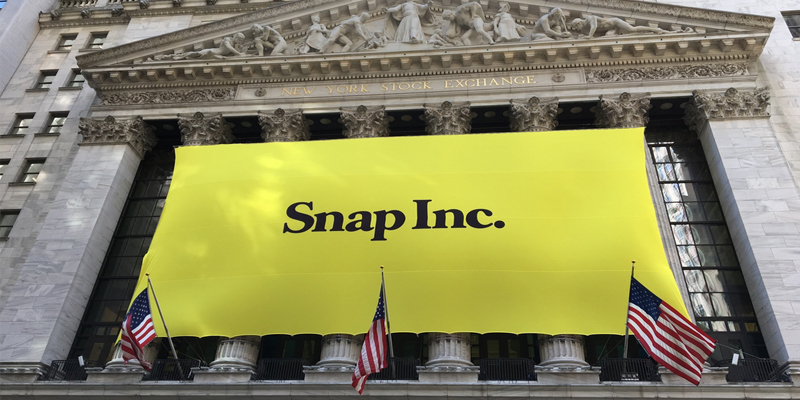 NEW YORK STOCK EXCHANGE

Snap Inc.